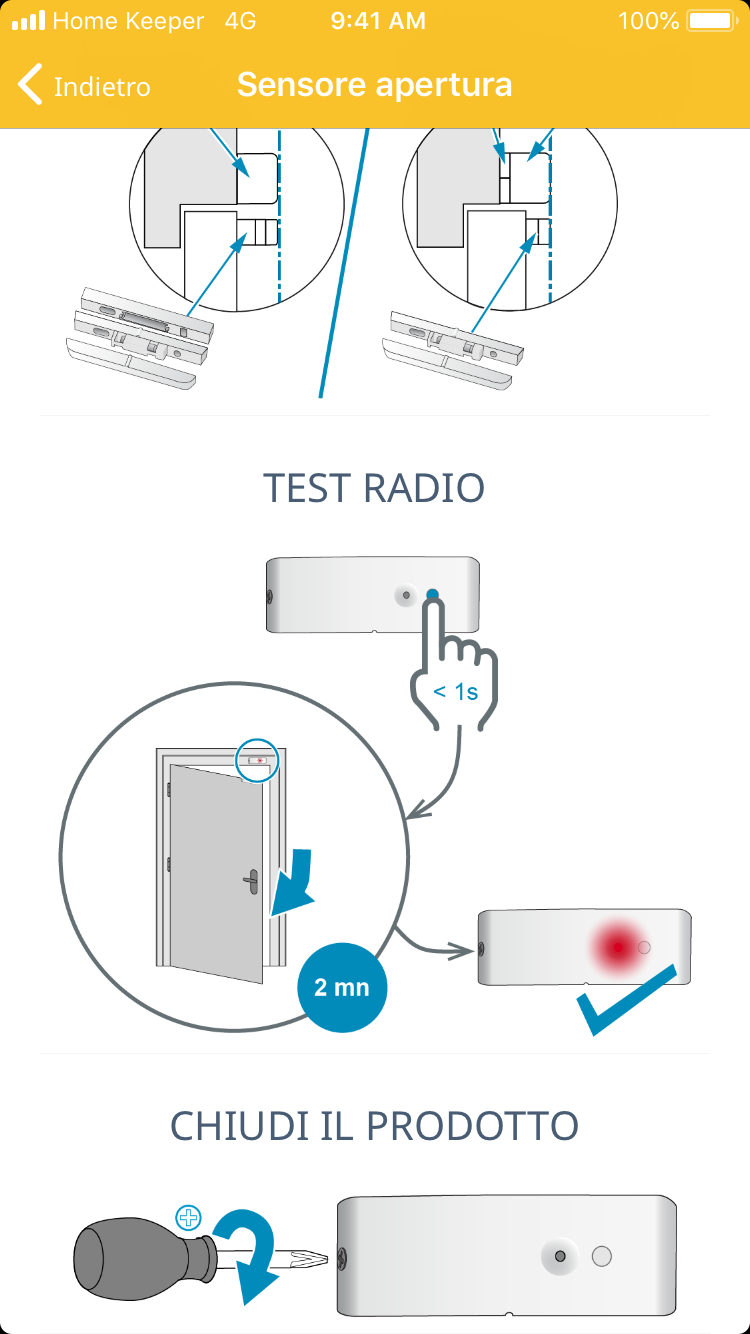 Home Keeper 4G 9:41 AM 100%

Indietro Sensore apertura

TEST RADIO

< 1s

2 mn

CHIUDI IL PRODOTTO